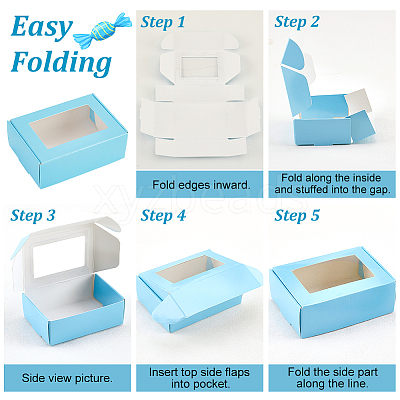 Easy Folding

Step 1

Fold edges inward.

Step 2

Fold along the inside and stuffed into the gap.

xyzbeads

Step 3

Side view picture.

Step 4

Insert top side flaps into pocket.

Step 5

Fold the side part along the line.