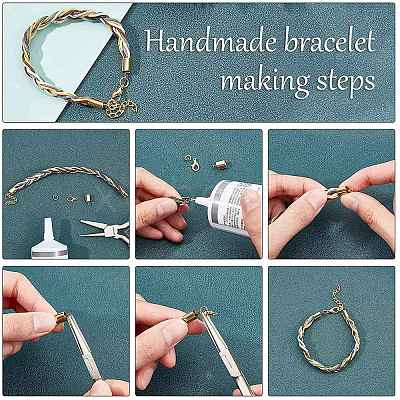 Handmade bracelet making steps