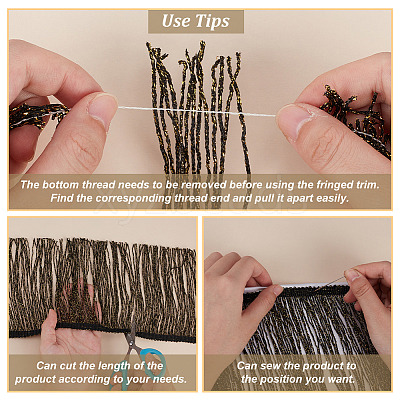 Use Tips

The bottom thread needs to be removed before using the fringed trim. Find the corresponding thread end and pull it apart easily.

Can cut the length of the product according to your needs.

Can sew the product to the position you want.