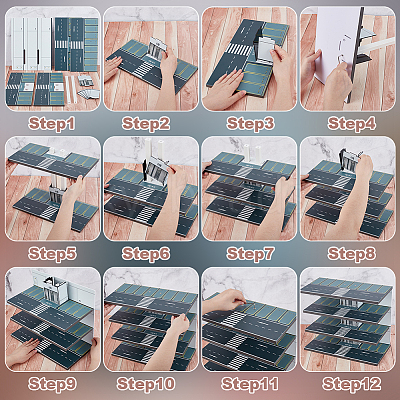 Step1
Step2
Step3
Step4
Step5
Step6
Step7
Step8
Step9
Step10
Step11
Step12