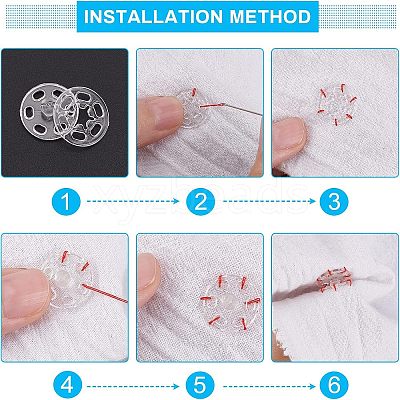 INSTALLATION METHOD

1

2

3

xyzbeads

4

5

6