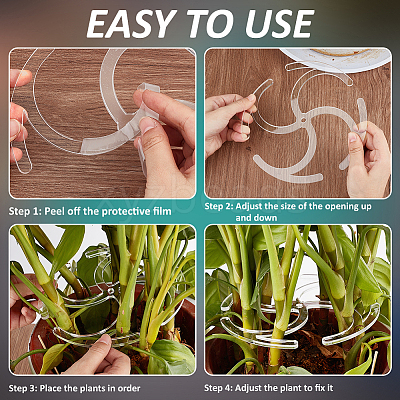 EASY TO USE

Step 1: Peel off the protective film

Step 2: Adjust the size of the opening up and down

Step 3: Place the plants in order

Step 4: Adjust the plant to fix it