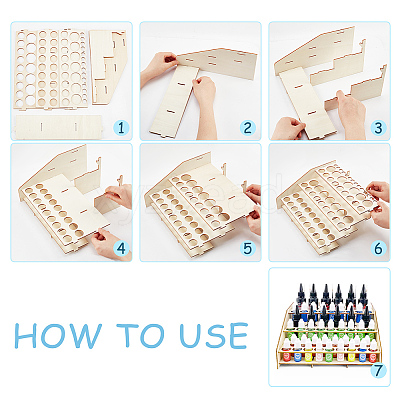 1

2

3

4

5

6

HOW TO USE

7