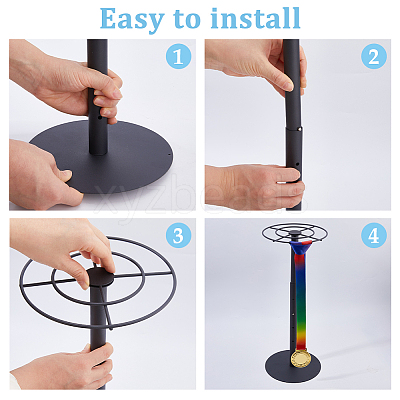 Easy to install

1

2

xyzbeads

3

4