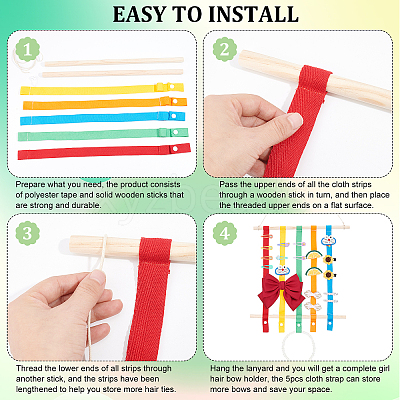 EASY TO INSTALL

1

Prepare what you need, the product consists of polyester tape and solid wooden sticks that are strong and durable.

2

Pass the upper ends of all the cloth strips through a wooden stick in turn, and then place the threaded upper ends on a flat surface.

3

Thread the lower ends of all strips through another stick, and the strips have been lengthened to help you store more hair ties.

4

Hang the lanyard and you will get a complete girl hair bow holder, the 5pcs cloth strap can store more bows and save your space.