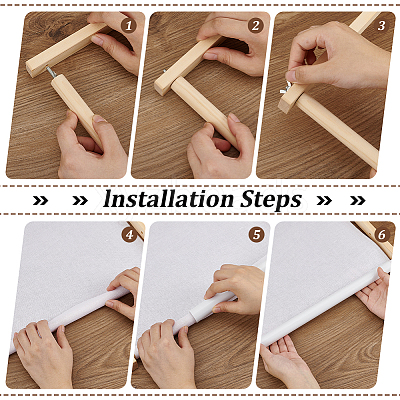 1

2

3

» » Installation Steps » »

4

5

6