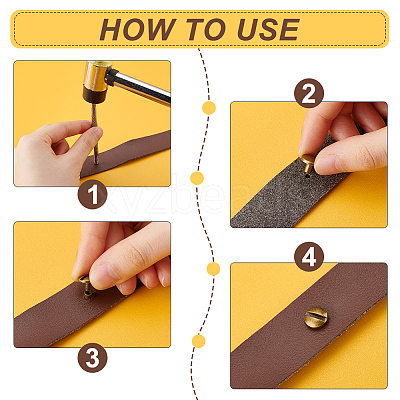 HOW TO USE

1

2

xyzbea

3

4